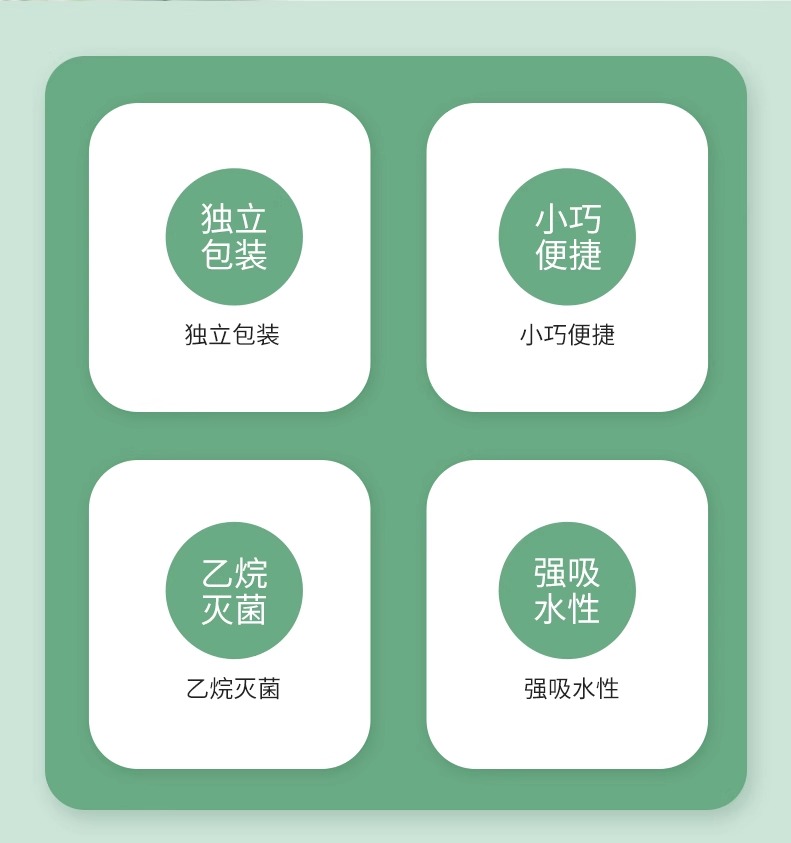 独立
包装

独立包装

小巧
便捷

小巧便捷

乙烷
灭菌

乙烷灭菌

强吸
水性

强吸水性